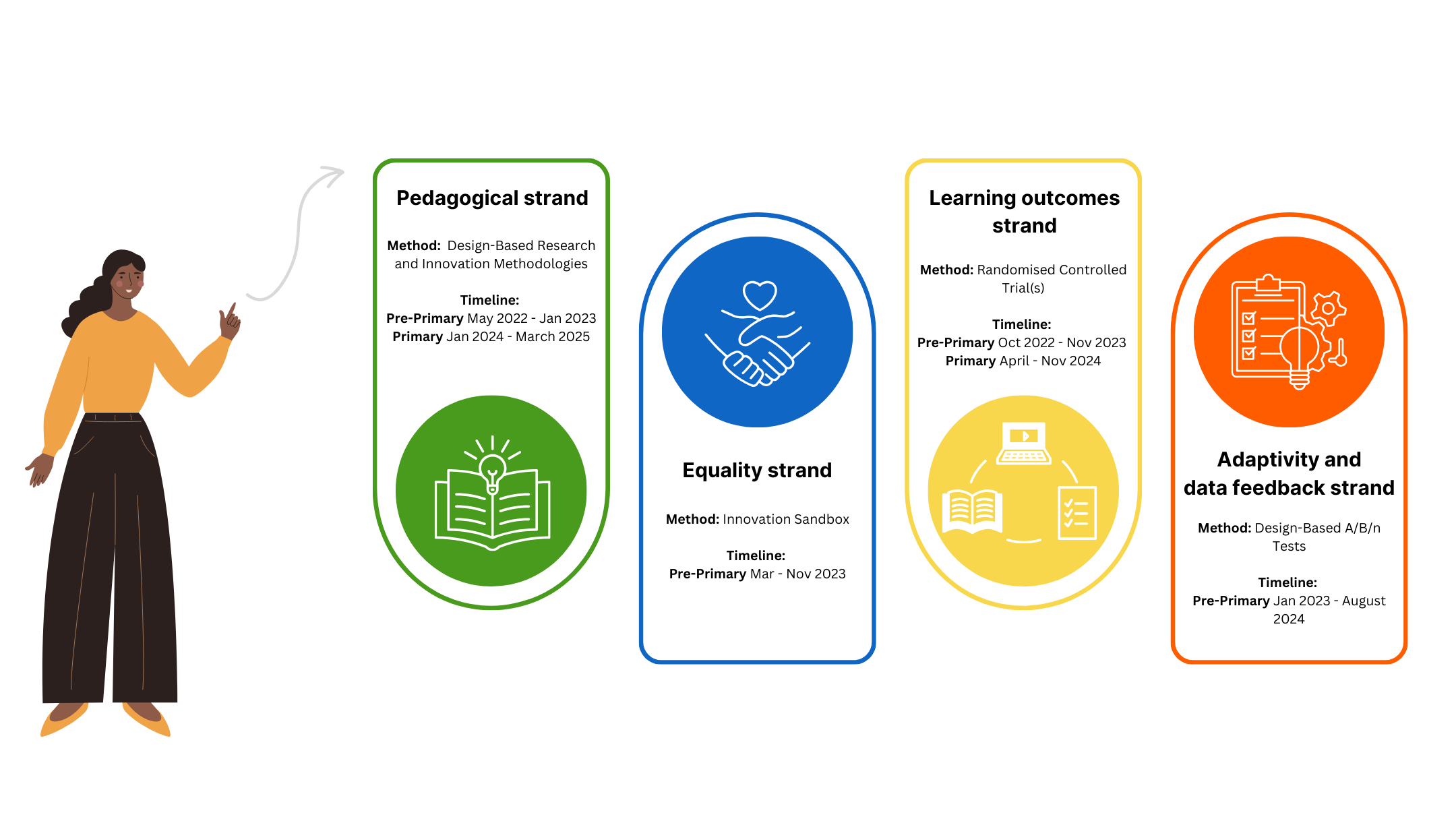 Pedagogical strand

Method: Design-Based Research and Innovation Methodologies

Timeline:
Pre-Primary May 2022 - Jan 2023
Primary Jan 2024 - March 2025

Equality strand

Method: Innovation Sandbox

Timeline:
Pre-Primary Mar - Nov 2023

Learning outcomes strand

Method: Randomised Controlled Trial(s)

Timeline:
Pre-Primary Oct 2022 - Nov 2023
Primary April - Nov 2024

Adaptivity and data feedback strand

Method: Design-Based A/B/n Tests

Timeline:
Pre-Primary Jan 2023 - August 2024